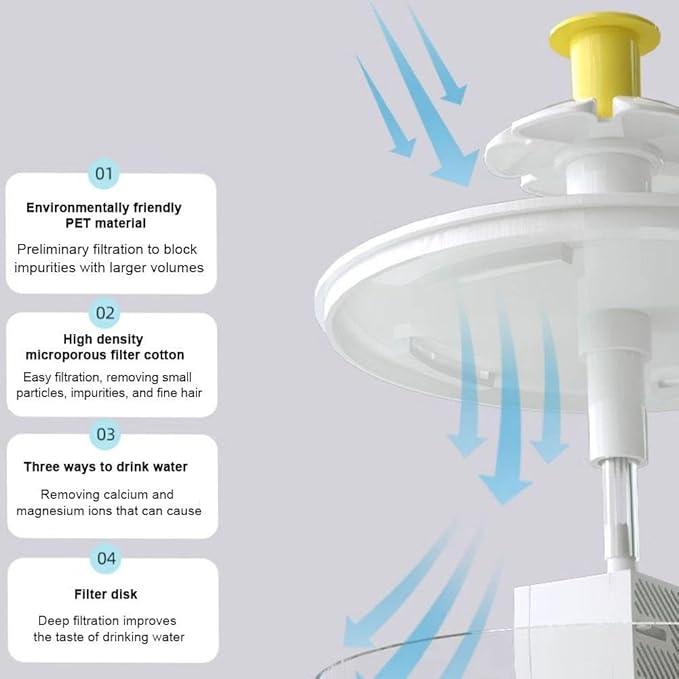 01

Environmentally friendly PET material

Preliminary filtration to block impurities with larger volumes

02

High density microporous filter cotton

Easy filtration, removing small particles, impurities, and fine hair

03

Three ways to drink water

Removing calcium and magnesium ions that can cause

04

Filter disk

Deep filtration improves the taste of drinking water