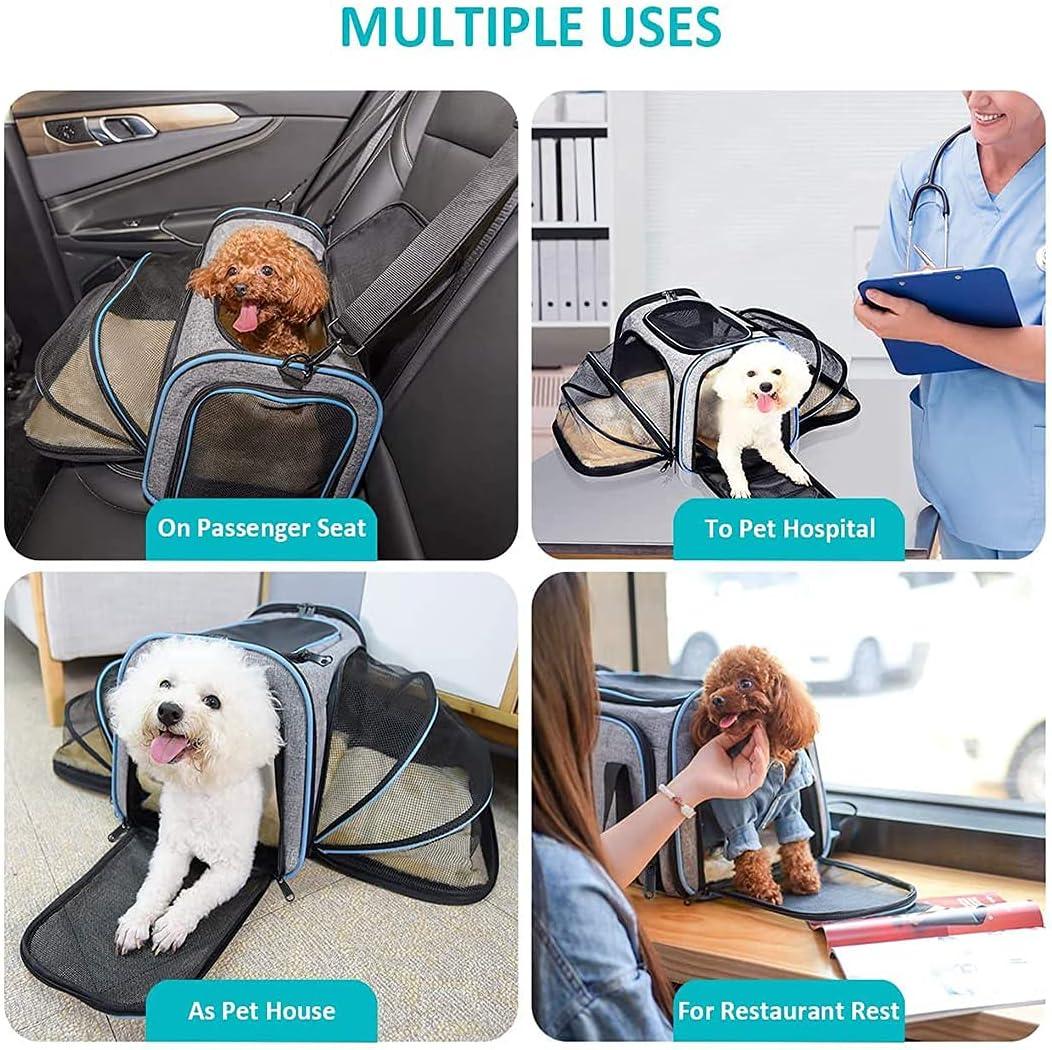 MULTIPLE USES

On Passenger Seat

To Pet Hospital

As Pet House

For Restaurant Rest