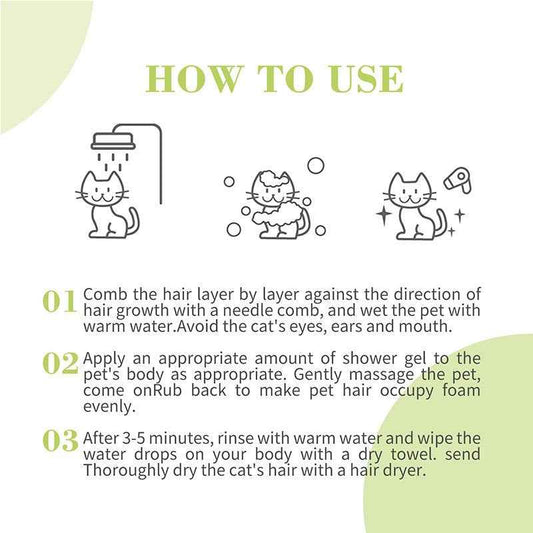 HOW TO USE

01 Comb the hair layer by layer against the direction of hair growth with a needle comb, and wet the pet with warm water.Avoid the cat's eyes, ears and mouth.

02 Apply an appropriate amount of shower gel to the pet's body as appropriate. Gently massage the pet, come onRub back to make pet hair occupy foam evenly.

03 After 3-5 minutes, rinse with warm water and wipe the water drops on your body with a dry towel. send Thoroughly dry the cat's hair with a hair dryer.