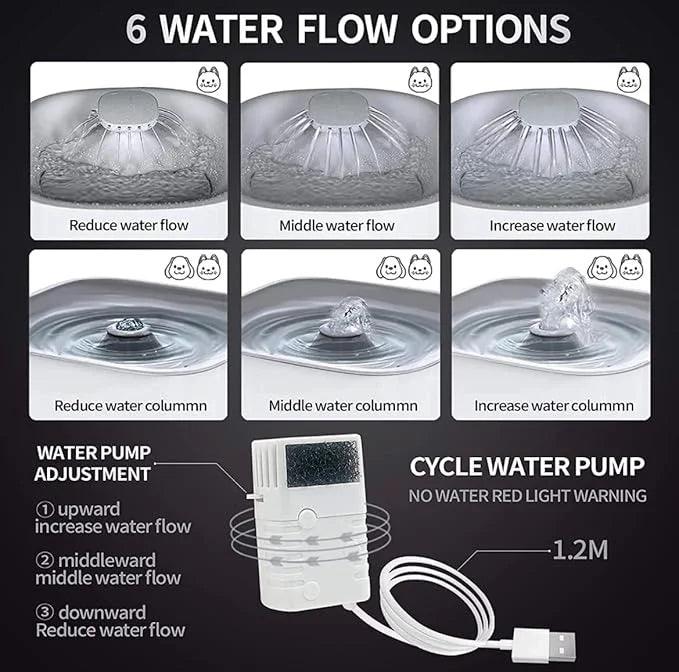 6 WATER FLOW OPTIONS

Reduce water flow

Middle water flow

Increase water flow

Reduce water colummn

Middle water colummn

Increase water colummn

WATER PUMP ADJUSTMENT

① upward increase water flow

② middleward middle water flow

③ downward Reduce water flow

CYCLE WATER PUMP

NO WATER RED LIGHT WARNING

1.2M