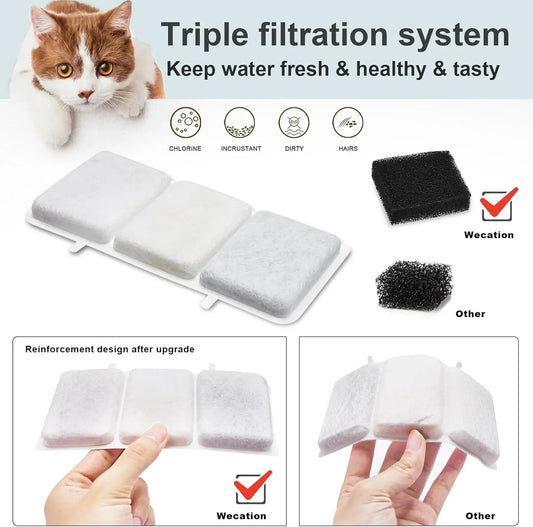 Triple filtration system
Keep water fresh & healthy & tasty

CHLORINE
INCRUSTANT
DIRTY
HAIRS

Wecation

Other

Reinforcement design after upgrade

Wecation

Other