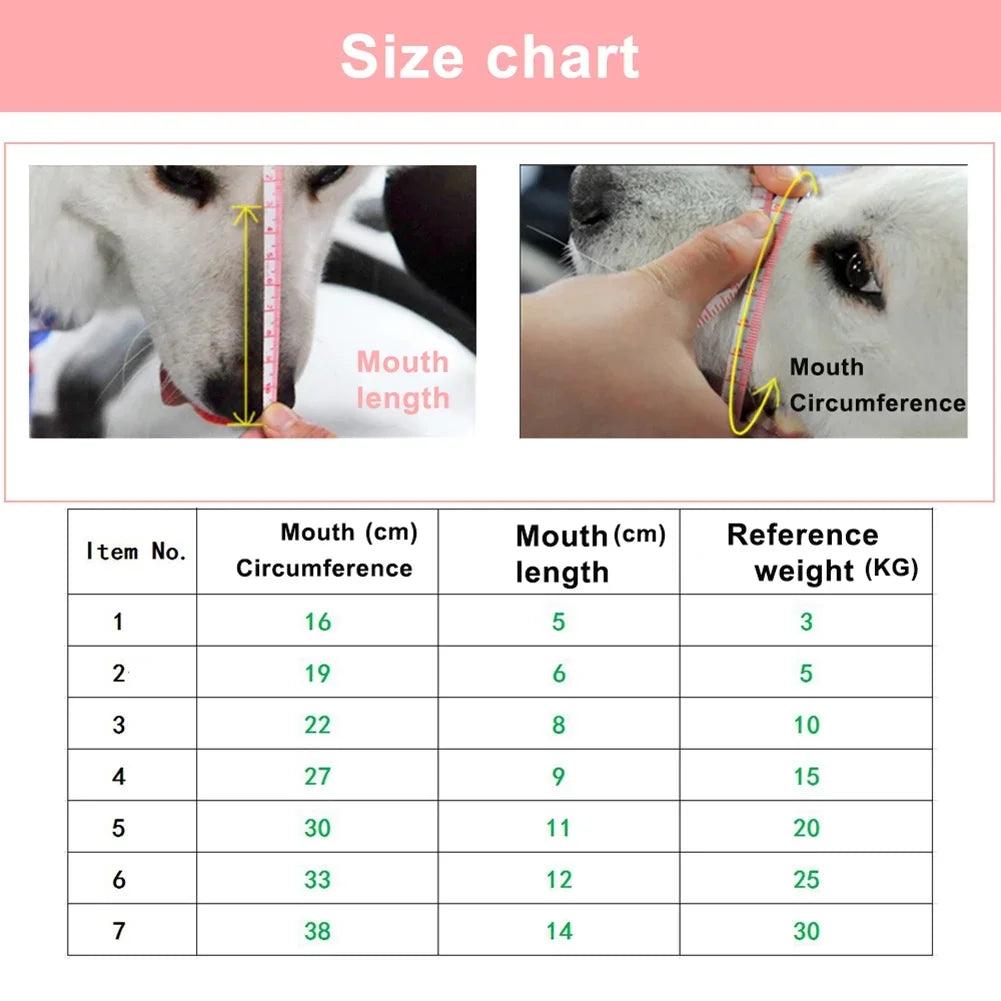 Size chart

Mouth length

Mouth Circumference

| Item No. | Mouth (cm) Circumference | Mouth (cm) length | Reference weight (KG) |
|---|---|---|---|
| 1 | 16 | 5 | 3 |
| 2 | 19 | 6 | 5 |
| 3 | 22 | 8 | 10 |
| 4 | 27 | 9 | 15 |
| 5 | 30 | 11 | 20 |
| 6 | 33 | 12 | 25 |
| 7 | 38 | 14 | 30 |