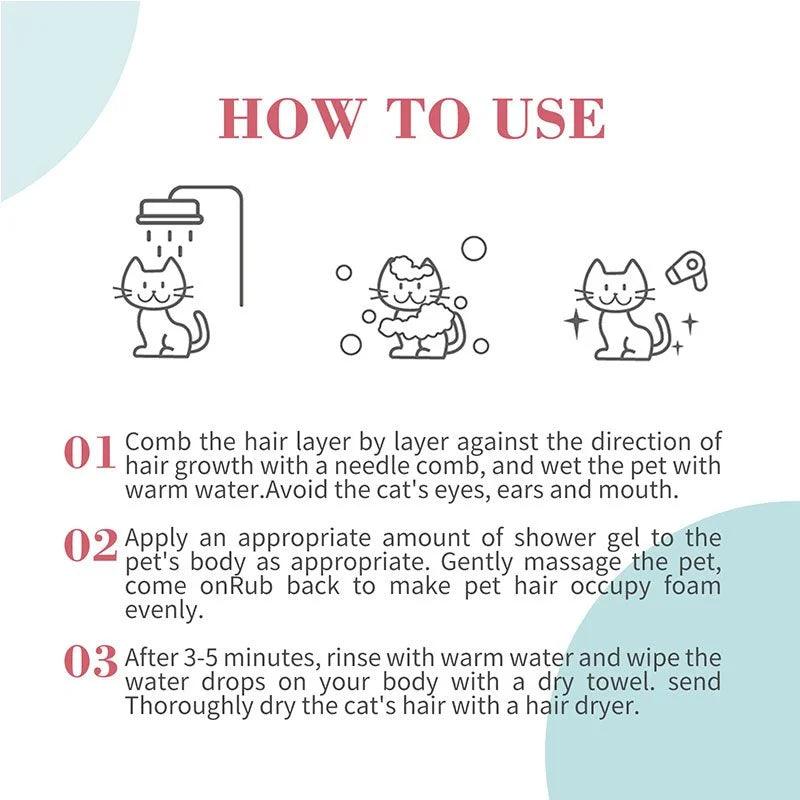 HOW TO USE

01 Comb the hair layer by layer against the direction of hair growth with a needle comb, and wet the pet with warm water.Avoid the cat's eyes, ears and mouth.

02 Apply an appropriate amount of shower gel to the pet's body as appropriate. Gently massage the pet, come onRub back to make pet hair occupy foam evenly.

03 After 3-5 minutes, rinse with warm water and wipe the water drops on your body with a dry towel. send Thoroughly dry the cat's hair with a hair dryer.