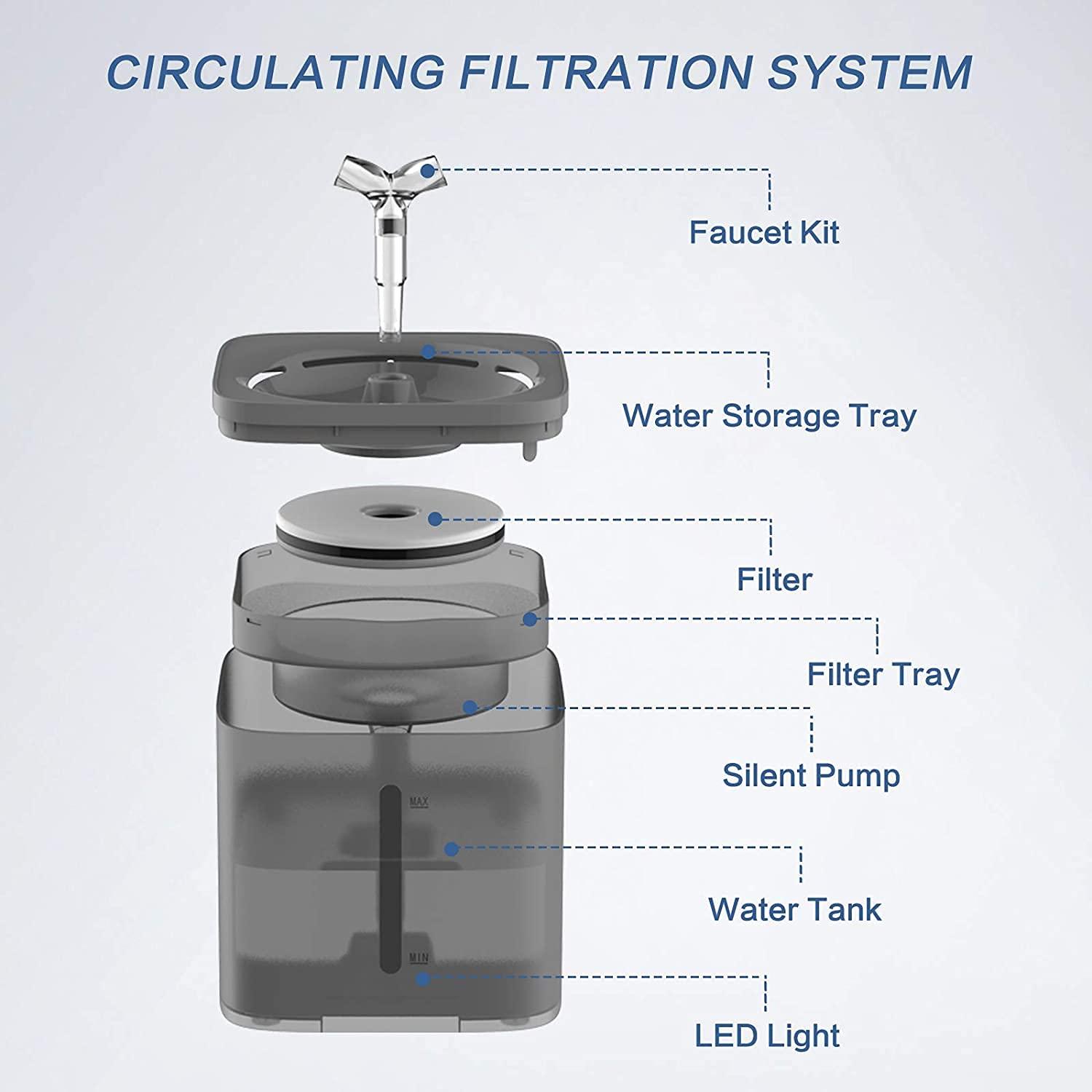 CIRCULATING FILTRATION SYSTEM

Faucet Kit

Water Storage Tray

Filter

Filter Tray

Silent Pump

MAX

Water Tank

MIN

LED Light