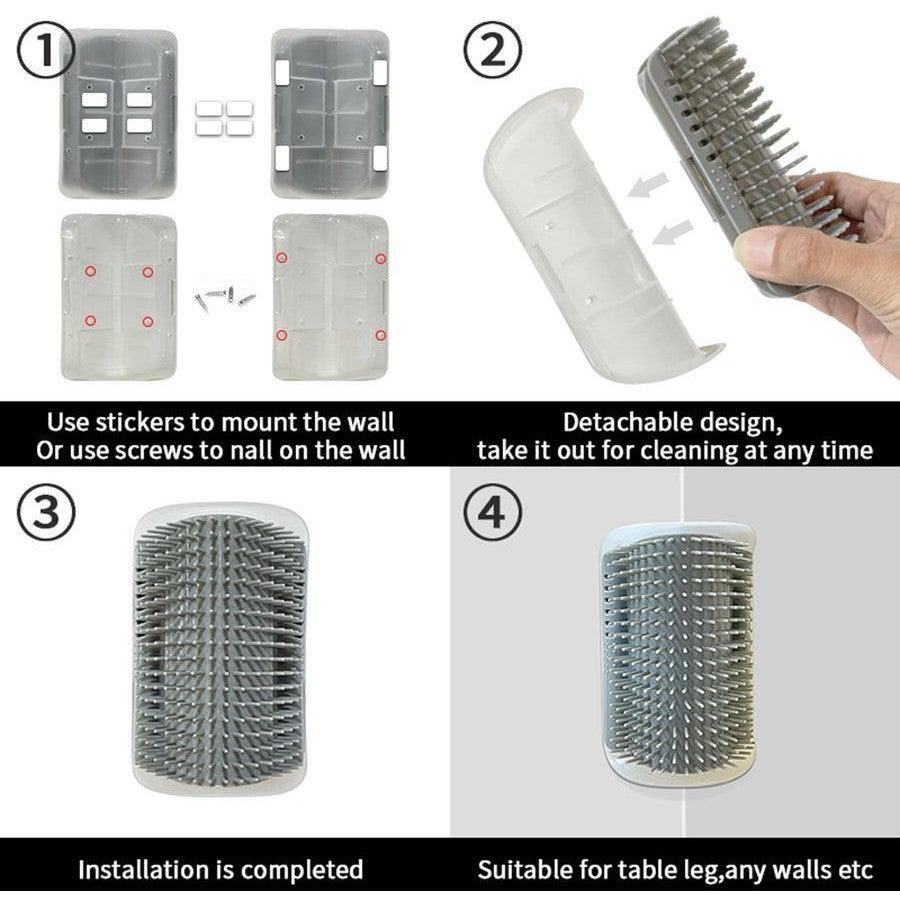 ①

Use stickers to mount the wall
Or use screws to nall on the wall

②

Detachable design,
take it out for cleaning at any time

③

Installation is completed

④

Suitable for table leg,any walls etc