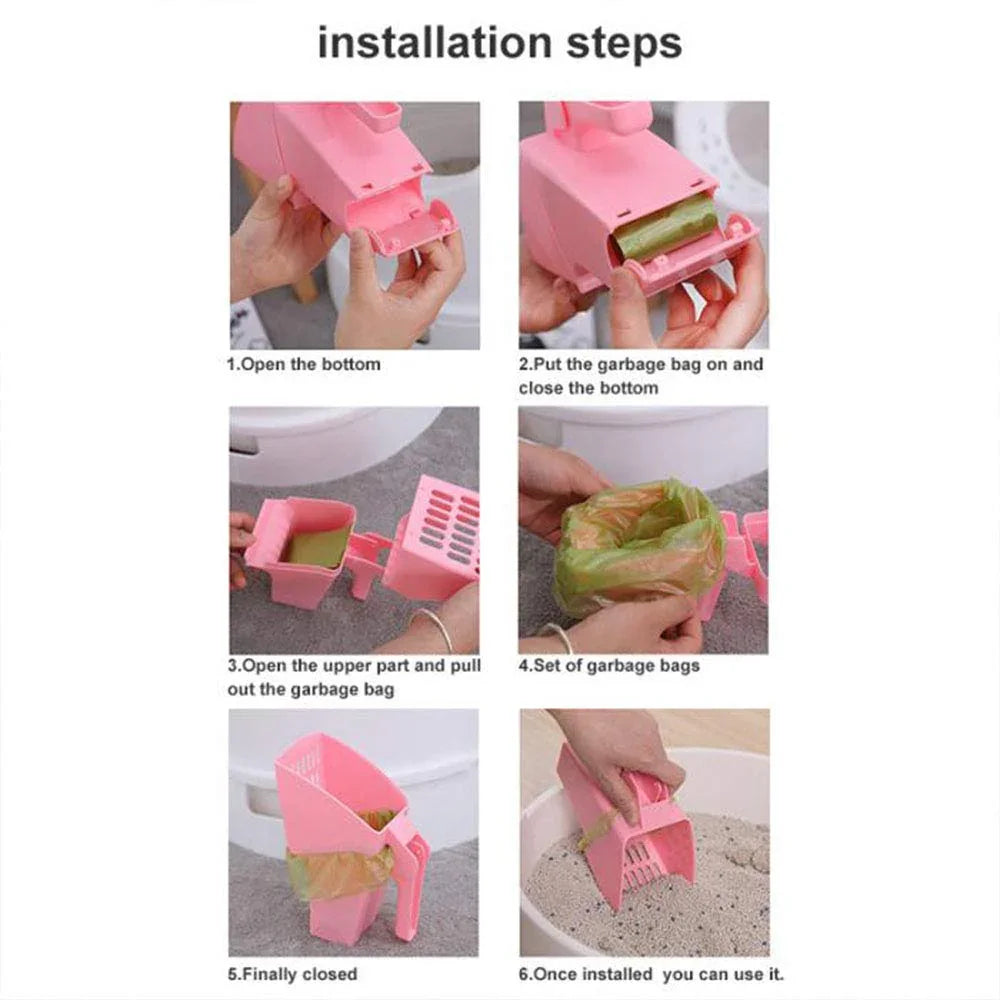 installation steps

1.Open the bottom

2.Put the garbage bag on and close the bottom

3.Open the upper part and pull out the garbage bag

4.Set of garbage bags

5.Finally closed

6.Once installed you can use it.