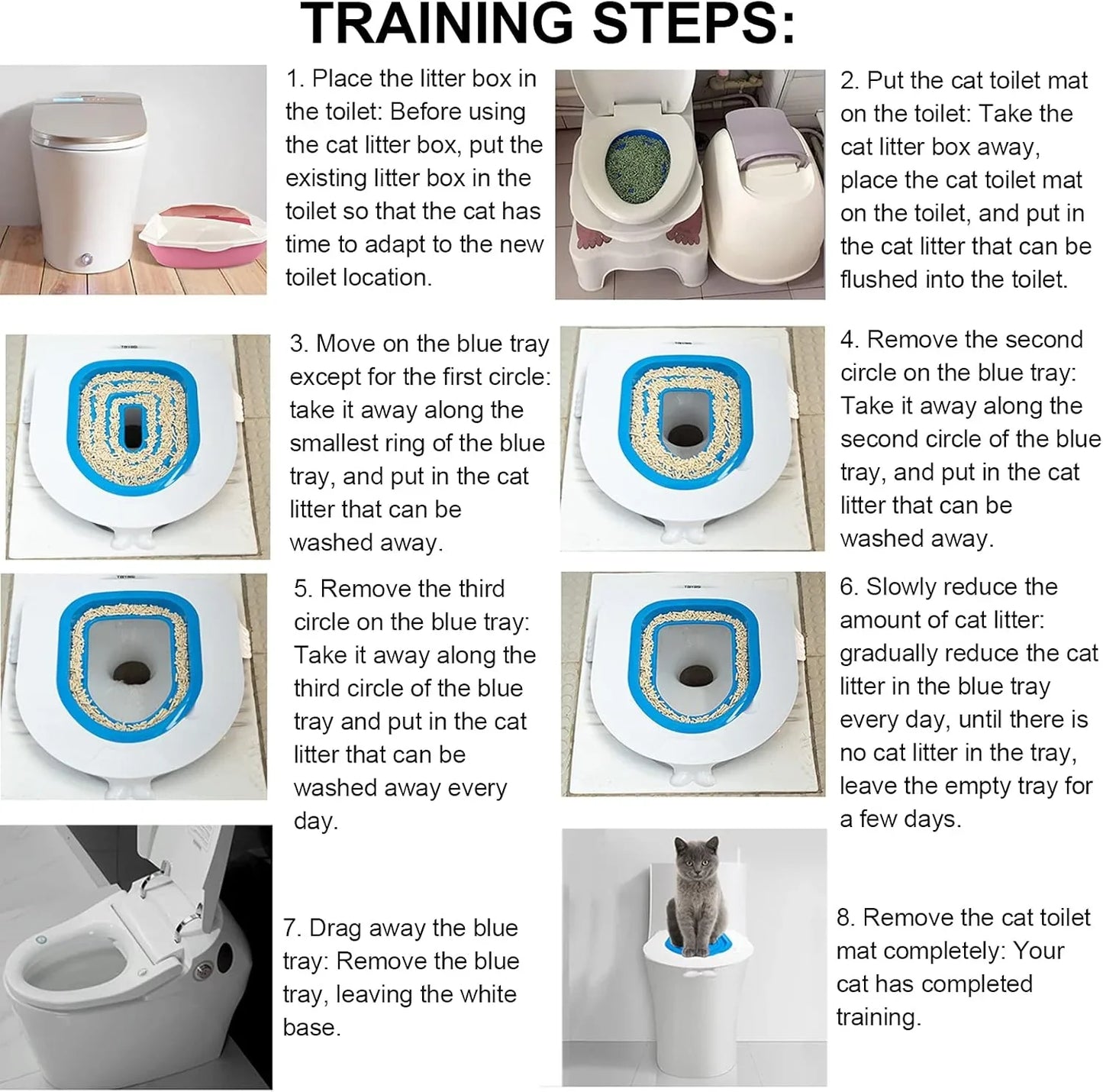 TRAINING STEPS:

1. Place the litter box in the toilet: Before using the cat litter box, put the existing litter box in the toilet so that the cat has time to adapt to the new toilet location.

2. Put the cat toilet mat on the toilet: Take the cat litter box away, place the cat toilet mat on the toilet, and put in the cat litter that can be flushed into the toilet.

3. Move on the blue tray except for the first circle: take it away along the smallest ring of the blue tray, and put in the cat litter that can be washed away.

4. Remove the second circle on the blue tray: Take it away along the second circle of the blue tray, and put in the cat litter that can be washed away.

5. Remove the third circle on the blue tray: Take it away along the third circle of the blue tray and put in the cat litter that can be washed away every day.

6. Slowly reduce the amount of cat litter: gradually reduce the cat litter in the blue tray every day, until there is no cat litter in the tray, leave the empty tray for a few days.

7. Drag away the blue tray: Remove the blue tray, leaving the white base.

8. Remove the cat toilet mat completely: Your cat has completed training.