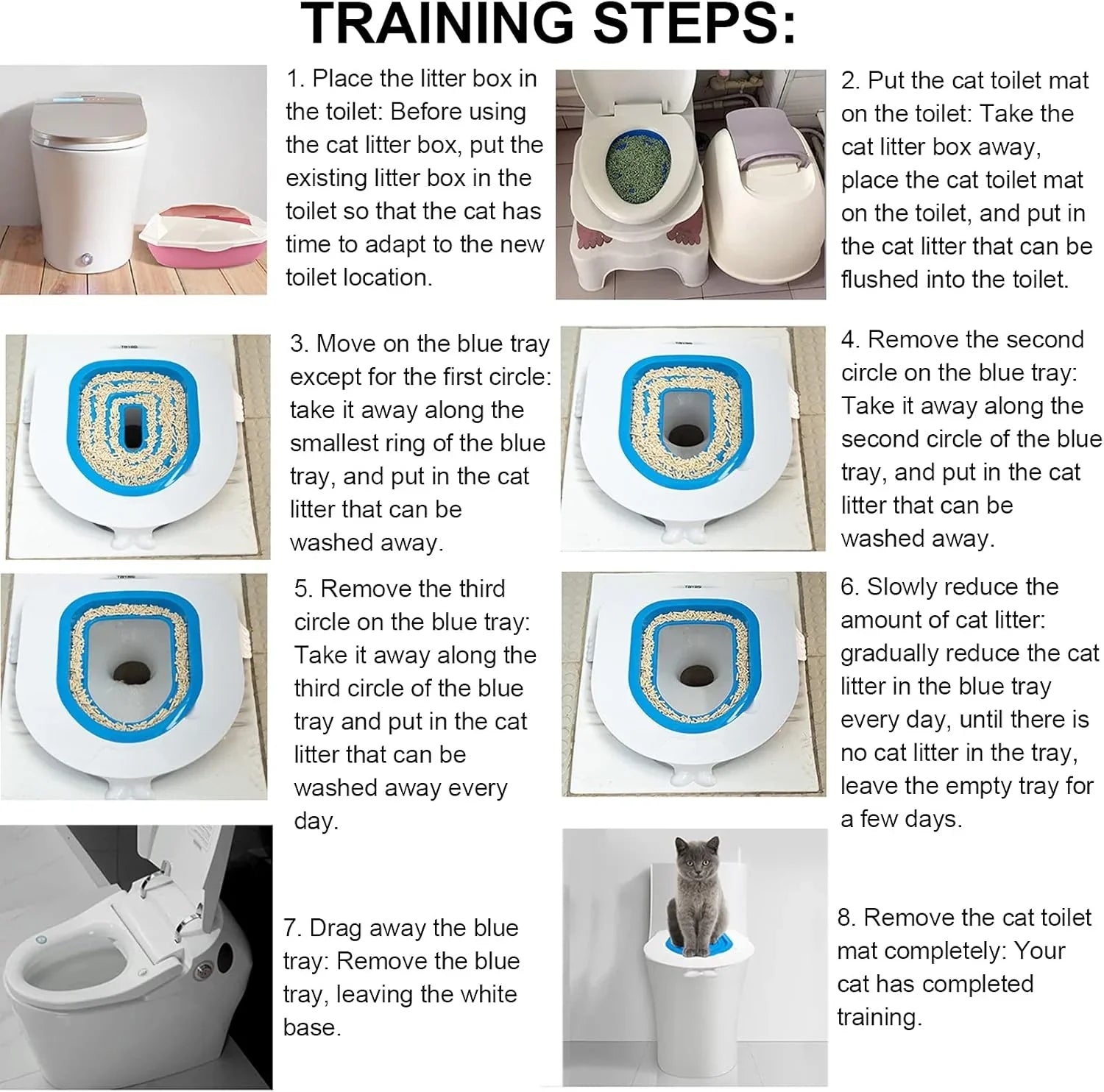 TRAINING STEPS:

1. Place the litter box in the toilet: Before using the cat litter box, put the existing litter box in the toilet so that the cat has time to adapt to the new toilet location.

2. Put the cat toilet mat on the toilet: Take the cat litter box away, place the cat toilet mat on the toilet, and put in the cat litter that can be flushed into the toilet.

3. Move on the blue tray except for the first circle: take it away along the smallest ring of the blue tray, and put in the cat litter that can be washed away.

4. Remove the second circle on the blue tray: Take it away along the second circle of the blue tray, and put in the cat litter that can be washed away.

5. Remove the third circle on the blue tray: Take it away along the third circle of the blue tray and put in the cat litter that can be washed away every day.

6. Slowly reduce the amount of cat litter: gradually reduce the cat litter in the blue tray every day, until there is no cat litter in the tray, leave the empty tray for a few days.

7. Drag away the blue tray: Remove the blue tray, leaving the white base.

8. Remove the cat toilet mat completely: Your cat has completed training.