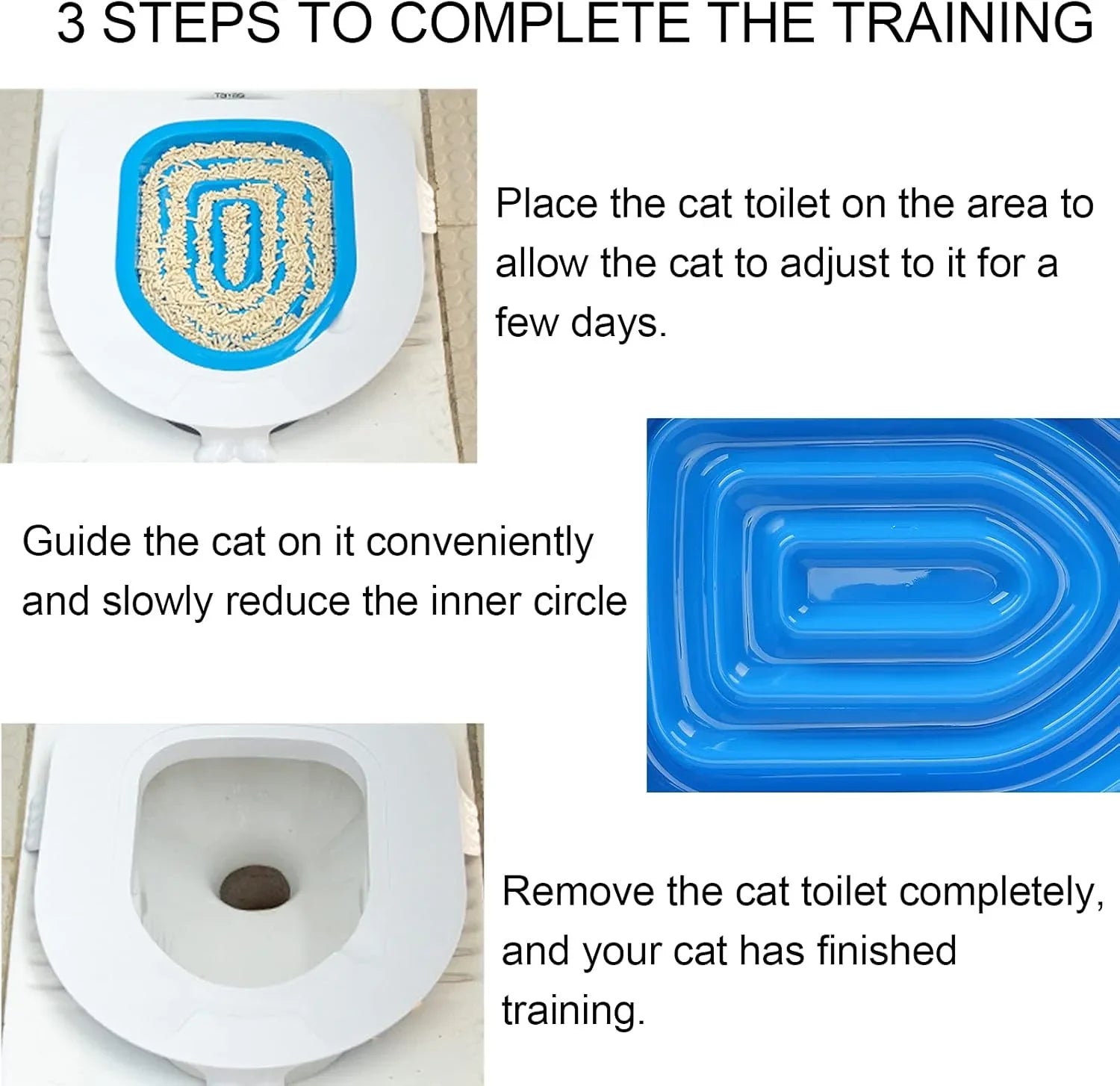 3 STEPS TO COMPLETE THE TRAINING

Place the cat toilet on the area to allow the cat to adjust to it for a few days.

Guide the cat on it conveniently and slowly reduce the inner circle

Remove the cat toilet completely, and your cat has finished training.