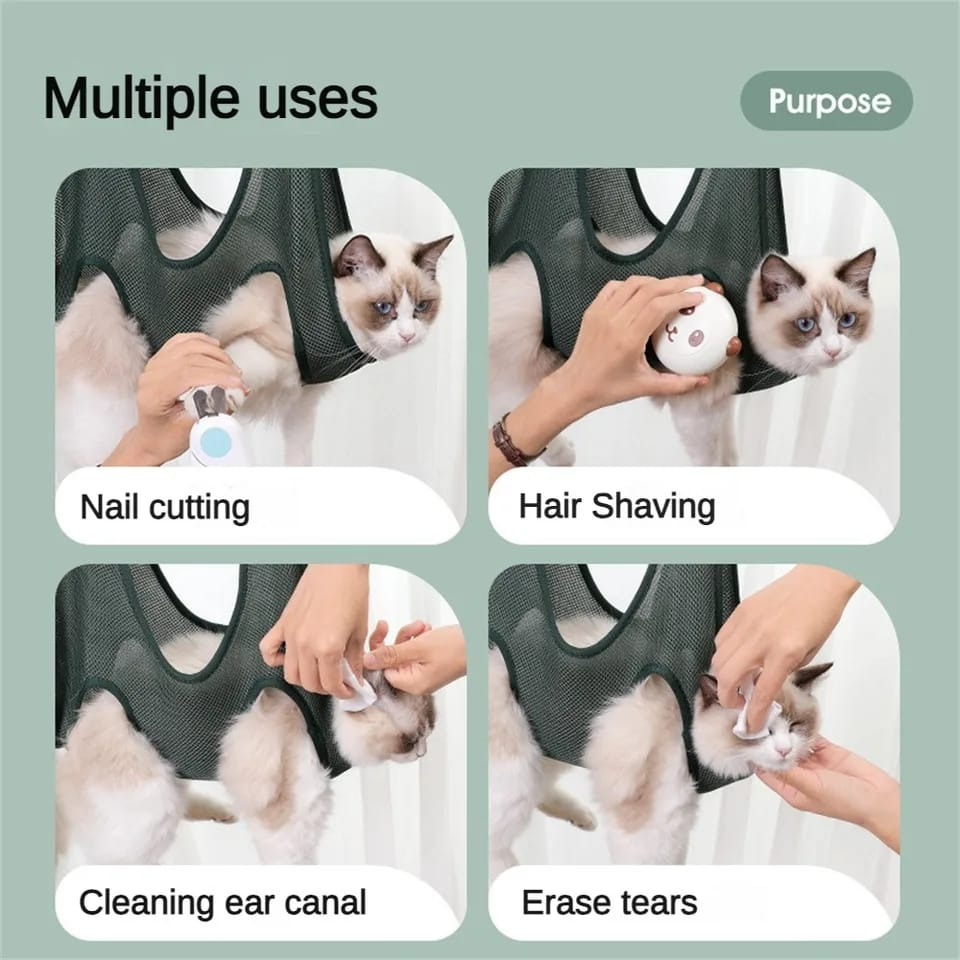 Multiple uses

Purpose

Nail cutting

Hair Shaving

Cleaning ear canal

Erase tears