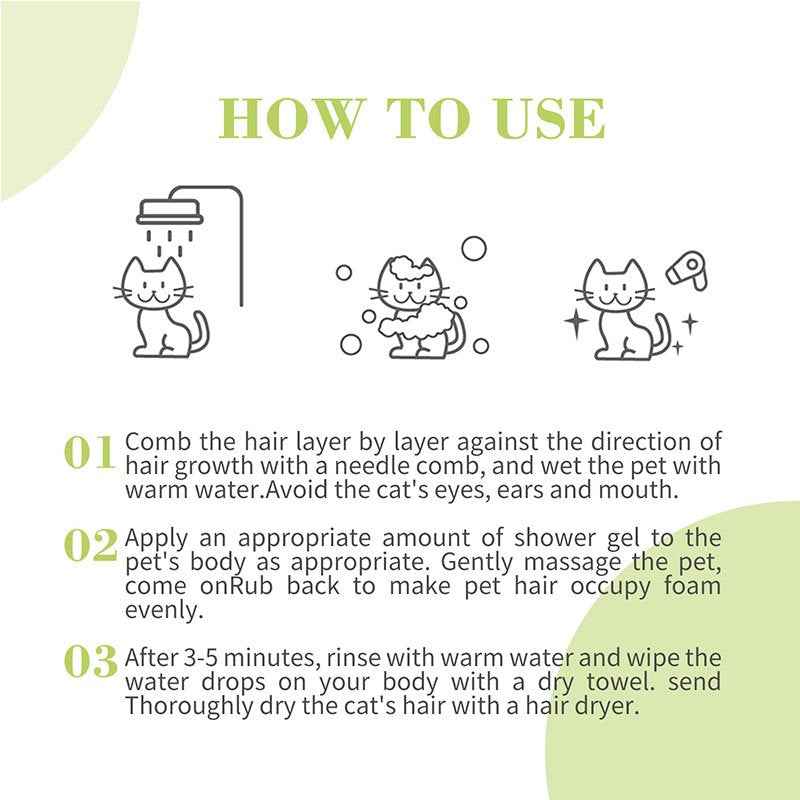 HOW TO USE

01 Comb the hair layer by layer against the direction of hair growth with a needle comb, and wet the pet with warm water.Avoid the cat's eyes, ears and mouth.

02 Apply an appropriate amount of shower gel to the pet's body as appropriate. Gently massage the pet, come onRub back to make pet hair occupy foam evenly.

03 After 3-5 minutes, rinse with warm water and wipe the water drops on your body with a dry towel. send Thoroughly dry the cat's hair with a hair dryer.