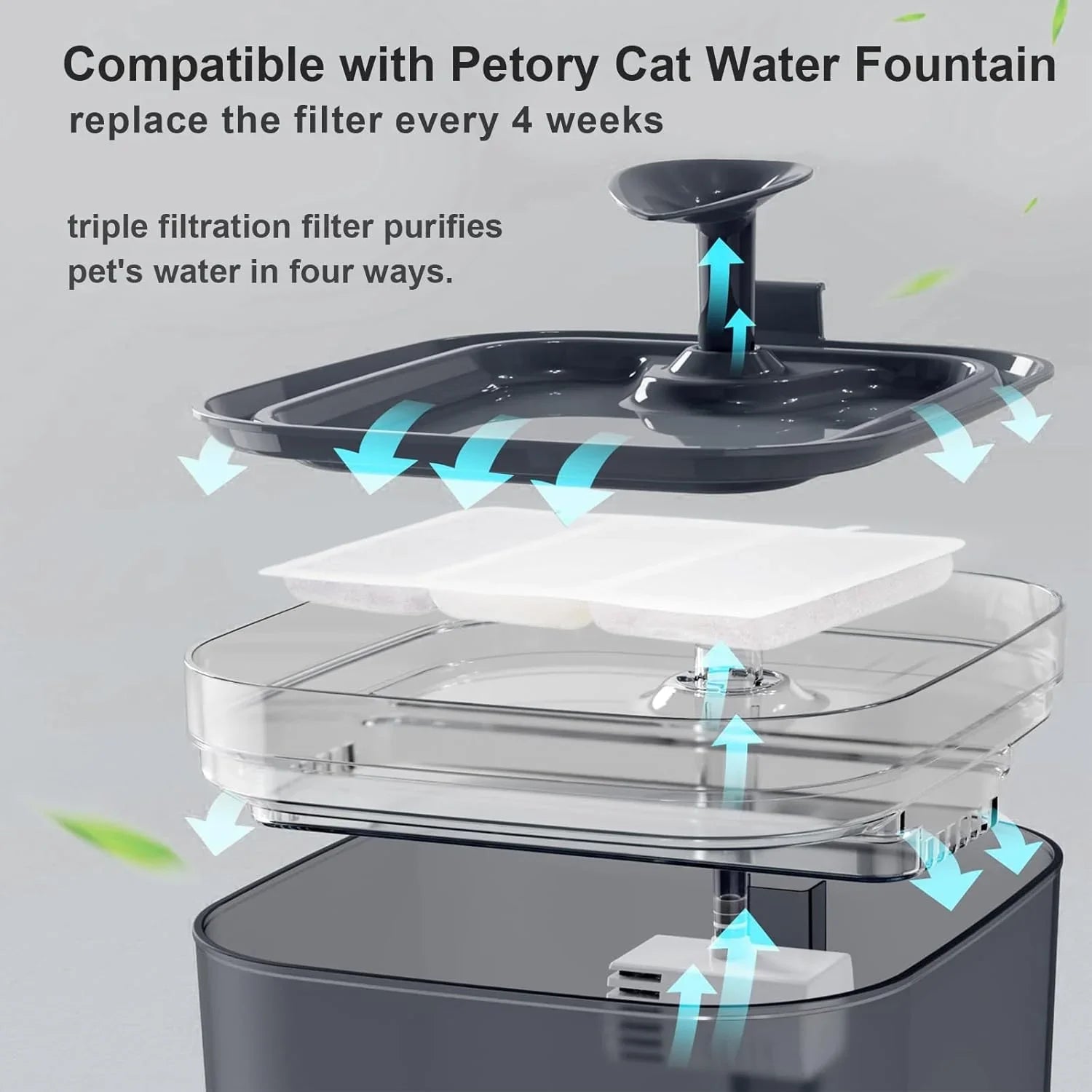 Compatible with Petory Cat Water Fountain
replace the filter every 4 weeks

triple filtration filter purifies pet's water in four ways.