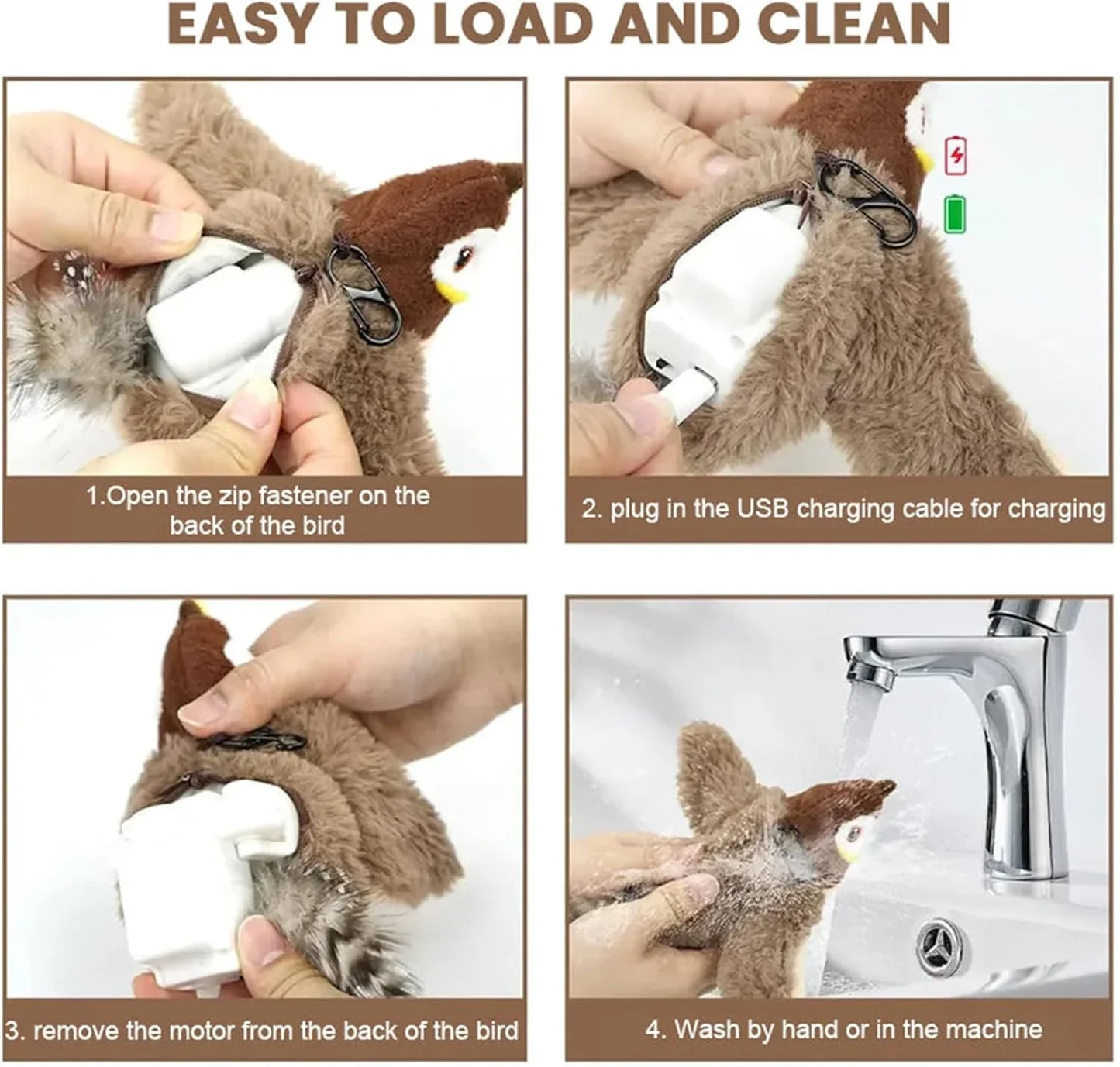 EASY TO LOAD AND CLEAN

1.Open the zip fastener on the back of the bird

2. plug in the USB charging cable for charging

3. remove the motor from the back of the bird

4. Wash by hand or in the machine