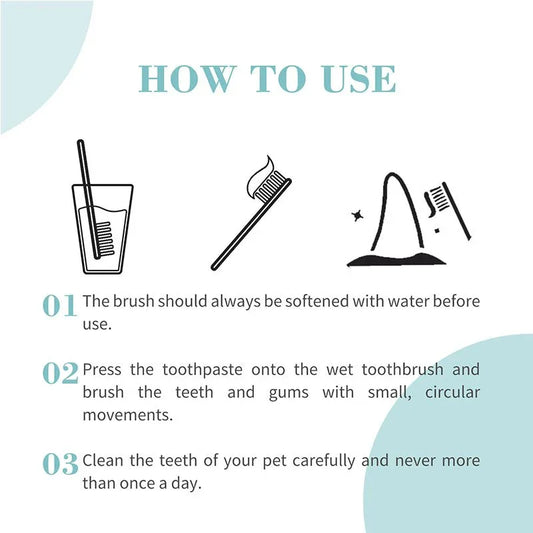 HOW TO USE

01 The brush should always be softened with water before use.

02 Press the toothpaste onto the wet toothbrush and brush the teeth and gums with small, circular movements.

03 Clean the teeth of your pet carefully and never more than once a day.