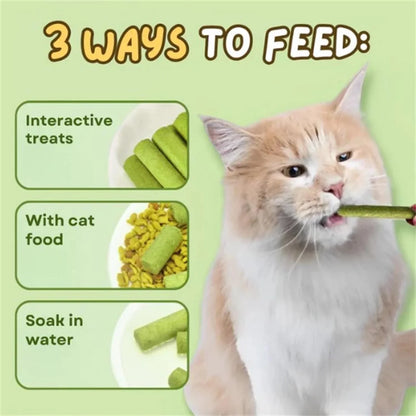 3 WAYS TO FEED:

Interactive treats

With cat food

Soak in water