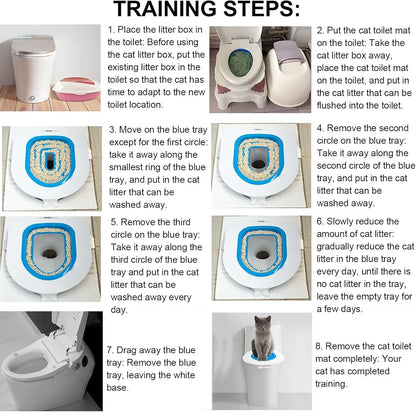 TRAINING STEPS:

1. Place the litter box in the toilet: Before using the cat litter box, put the existing litter box in the toilet so that the cat has time to adapt to the new toilet location.

2. Put the cat toilet mat on the toilet: Take the cat litter box away, place the cat toilet mat on the toilet, and put in the cat litter that can be flushed into the toilet.

3. Move on the blue tray except for the first circle: take it away along the smallest ring of the blue tray, and put in the cat litter that can be washed away.

4. Remove the second circle on the blue tray: Take it away along the second circle of the blue tray, and put in the cat litter that can be washed away.

5. Remove the third circle on the blue tray: Take it away along the third circle of the blue tray and put in the cat litter that can be washed away every day.

6. Slowly reduce the amount of cat litter: gradually reduce the cat litter in the blue tray every day, until there is no cat litter in the tray, leave the empty tray for a few days.

7. Drag away the blue tray: Remove the blue tray, leaving the white base.

8. Remove the cat toilet mat completely: Your cat has completed training.