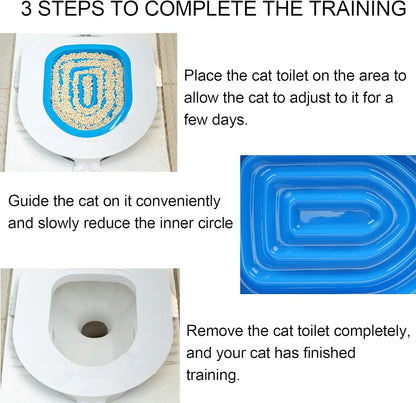 3 STEPS TO COMPLETE THE TRAINING

Place the cat toilet on the area to allow the cat to adjust to it for a few days.

Guide the cat on it conveniently and slowly reduce the inner circle

Remove the cat toilet completely, and your cat has finished training.